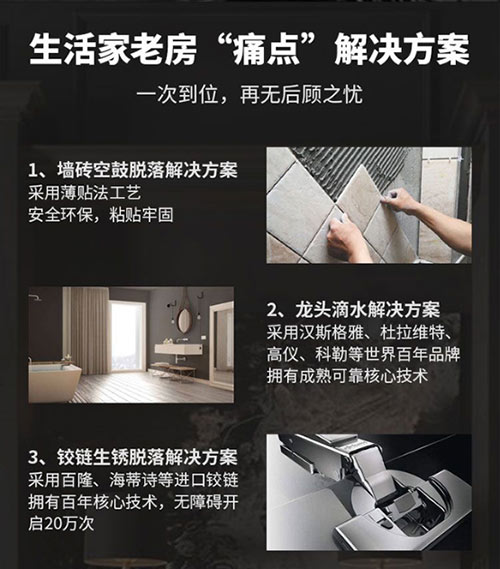 生活家老房“痛点”解决方案

一次到位，再无后顾之忧

1、墙砖空鼓脱落解决方案
采用薄贴法工艺
安全环保，粘贴牢固

2、龙头滴水解决方案
采用汉斯格雅、杜拉维特、高仪、科勒等世界百年品牌
拥有成熟可靠核心技术

3、铰链生锈脱落解决方案
采用百隆、海蒂诗等进口铰链
拥有百年核心技术，无障碍开启20万次